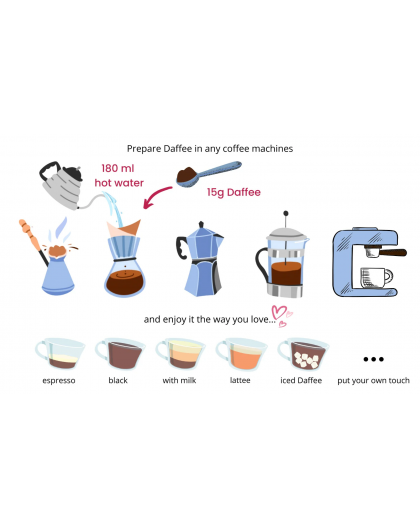 Prepare Daffee in any coffee machines

180 ml hot water

15g Daffee

and enjoy it the way you love...

espresso

black

with milk

lattee

iced Daffee

...

put your own touch