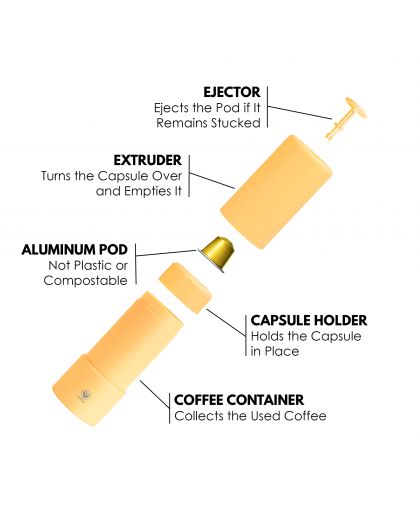 EJECTOR
Ejects the Pod if It Remains Stucked

EXTRUDER
Turns the Capsule Over and Empties It

ALUMINUM POD
Not Plastic or Compostable

CAPSULE HOLDER
Holds the Capsule in Place

COFFEE CONTAINER
Collects the Used Coffee