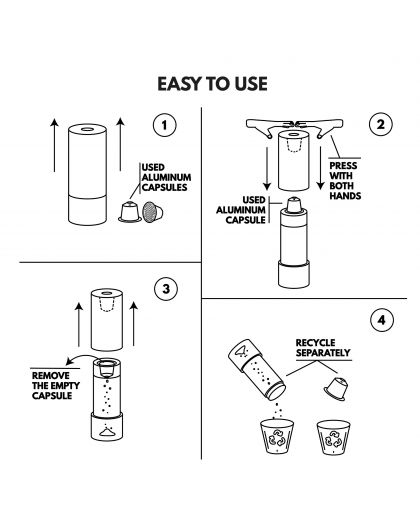 EASY TO USE

1

USED ALUMINUM CAPSULES

2

PRESS WITH BOTH HANDS

USED ALUMINUM CAPSULE

3

REMOVE THE EMPTY CAPSULE

4

RECYCLE SEPARATELY